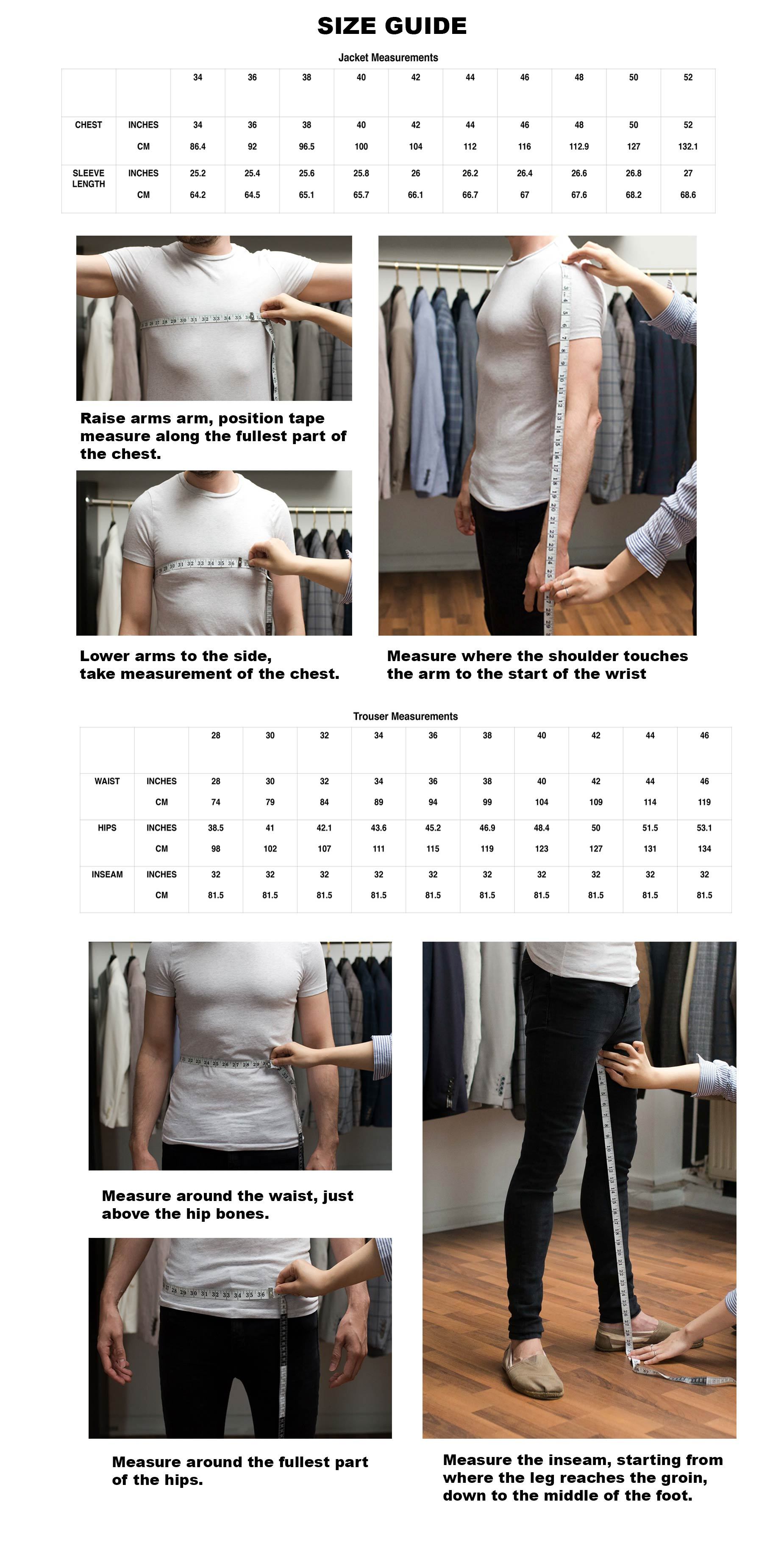 SIZE GUIDE

Jacket Measurements

| | | 34 | 36 | 38 | 40 | 42 | 44 | 46 | 48 | 50 | 52 |
|---|---|---|---|---|---|---|---|---|---|---|---|
| CHEST | INCHES | 34 | 36 | 38 | 40 | 42 | 44 | 46 | 48 | 50 | 52 |
| | CM | 86.4 | 92 | 96.5 | 100 | 104 | 112 | 116 | 112.9 | 127 | 132.1 |
| SLEEVE LENGTH | INCHES | 25.2 | 25.4 | 25.6 | 25.8 | 26 | 26.2 | 26.4 | 26.6 | 26.8 | 27 |
| | CM | 64.2 | 64.5 | 65.1 | 65.7 | 66.1 | 66.7 | 67 | 67.6 | 68.2 | 68.6 |

Raise arms arm, position tape measure along the fullest part of the chest.

Lower arms to the side, take measurement of the chest.

Measure where the shoulder touches the arm to the start of the wrist

Trouser Measurements

| | | 28 | 30 | 32 | 34 | 36 | 38 | 40 | 42 | 44 | 46 |
|---|---|---|---|---|---|---|---|---|---|---|---|
| WAIST | INCHES | 28 | 30 | 32 | 34 | 36 | 38 | 40 | 42 | 44 | 46 |
| | CM | 74 | 79 | 84 | 89 | 94 | 99 | 104 | 109 | 114 | 119 |
| HIPS | INCHES | 38.5 | 41 | 42.1 | 43.6 | 45.2 | 46.9 | 48.4 | 50 | 51.5 | 53.1 |
| | CM | 98 | 102 | 107 | 111 | 115 | 119 | 123 | 127 | 131 | 134 |
| INSEAM | INCHES | 32 | 32 | 32 | 32 | 32 | 32 | 32 | 32 | 32 | 32 |
| | CM | 81.5 | 81.5 | 81.5 | 81.5 | 81.5 | 81.5 | 81.5 | 81.5 | 81.5 | 81.5 |

Measure around the waist, just above the hip bones.

Measure around the fullest part of the hips.

Measure the inseam, starting from where the leg reaches the groin, down to the middle of the foot.